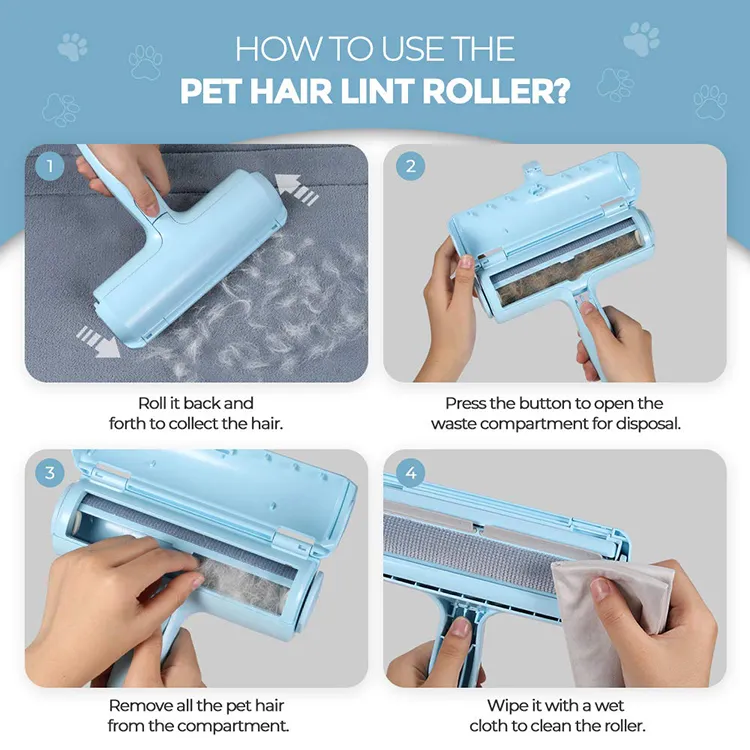 HOW TO USE THE
PET HAIR LINT ROLLER?

1

Roll it back and forth to collect the hair.

2

Press the button to open the waste compartment for disposal.

3

Remove all the pet hair from the compartment.

4

Wipe it with a wet cloth to clean the roller.